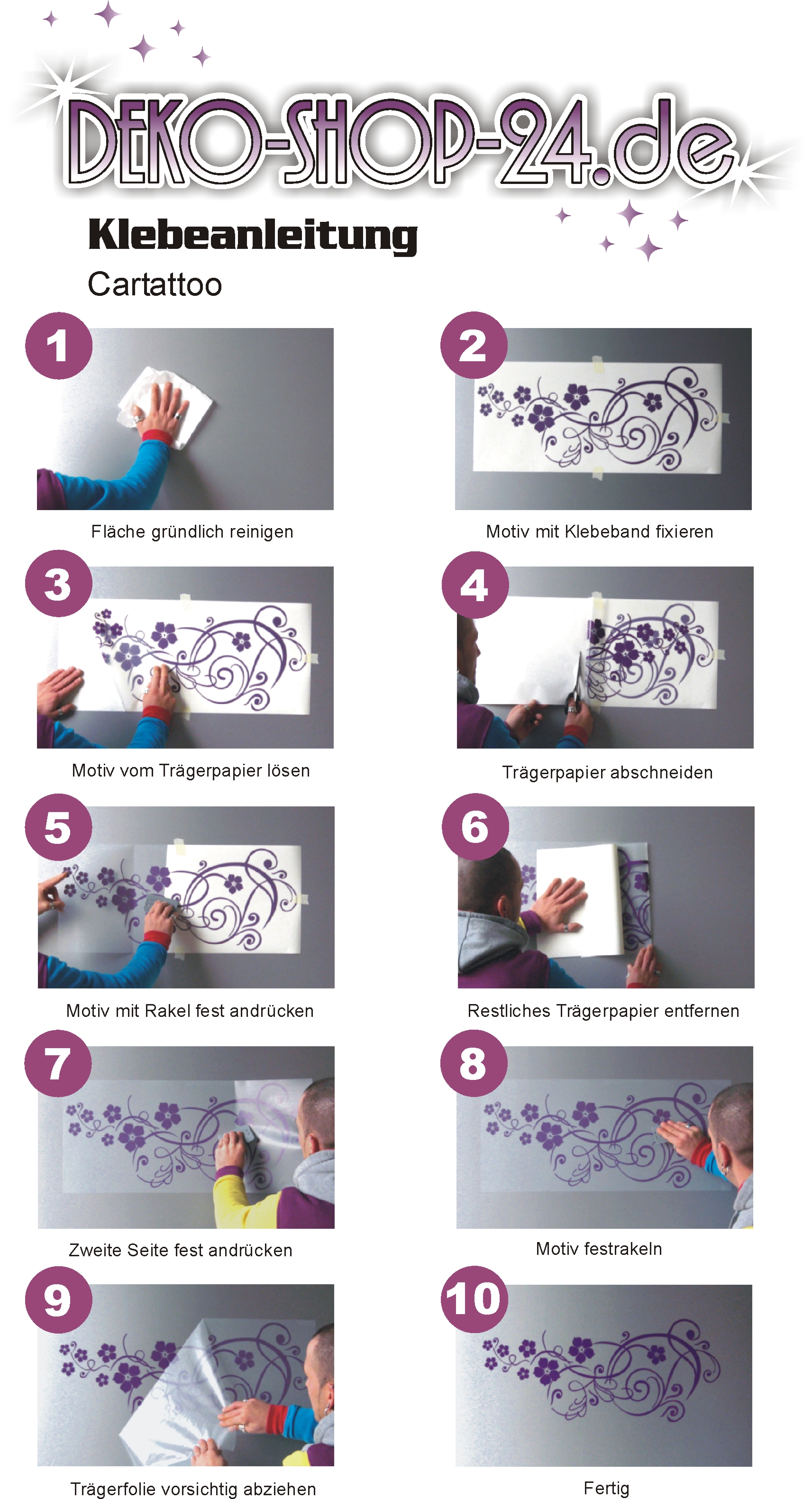 DEKO-SHOP-24.de

Klebeanleitung
Cartattoo

1
Fläche gründlich reinigen

2
Motiv mit Klebeband fixieren

3
Motiv vom Trägerpapier lösen

4
Trägerpapier abschneiden

5
Motiv mit Rakel fest andrücken

6
Restliches Trägerpapier entfernen

7
Zweite Seite fest andrücken

8
Motiv festrakeln

9
Trägerfolie vorsichtig abziehen

10
Fertig