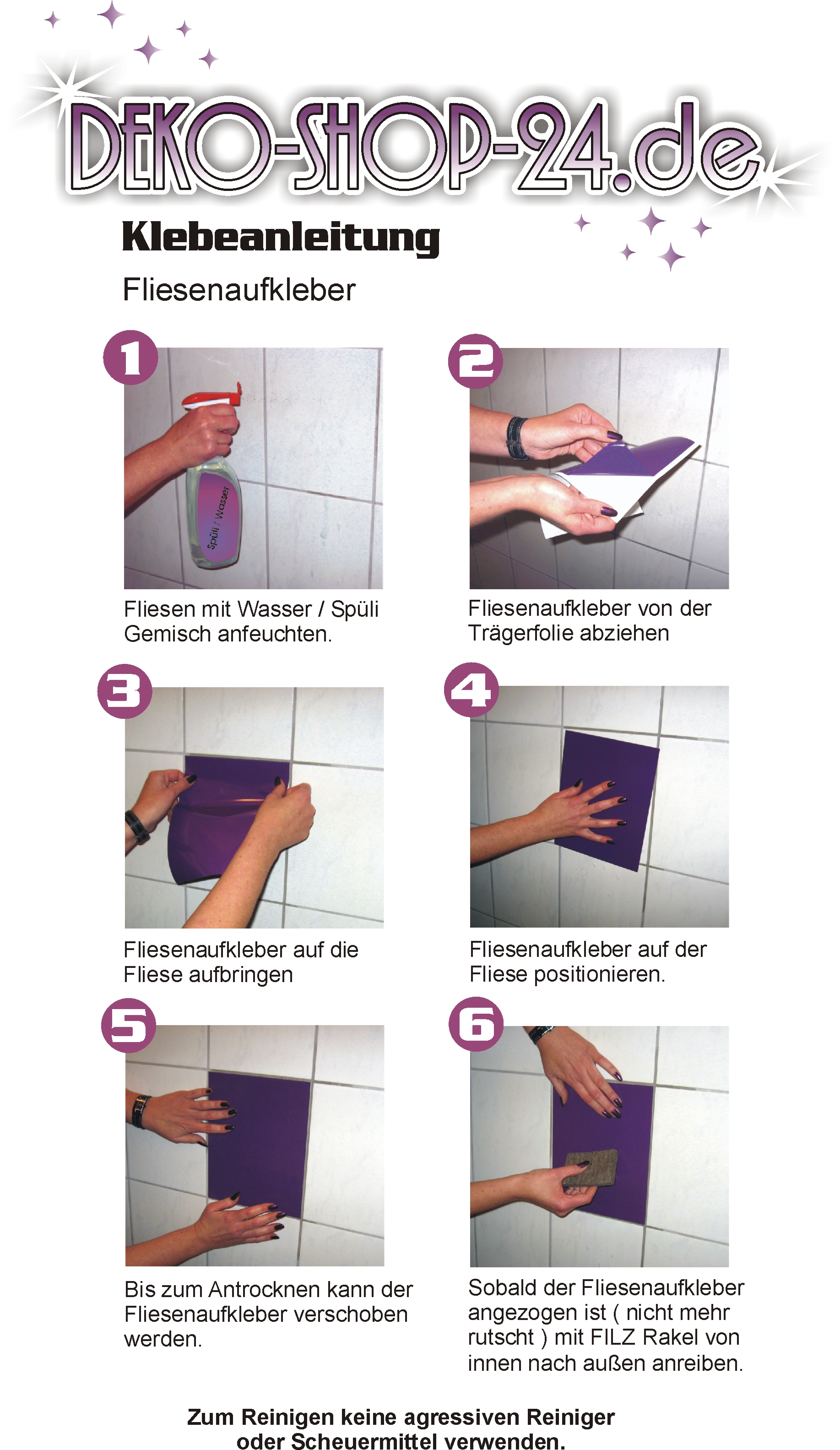 DEKO-SHOP-24.de

Klebeanleitung

Fliesenaufkleber

1

Spüli / Wasser

Fliesen mit Wasser / Spüli Gemisch anfeuchten.

2

Fliesenaufkleber von der Trägerfolie abziehen

3

Fliesenaufkleber auf die Fliese aufbringen

4

Fliesenaufkleber auf der Fliese positionieren.

5

Bis zum Antrocknen kann der Fliesenaufkleber verschoben werden.

6

Sobald der Fliesenaufkleber angezogen ist ( nicht mehr rutscht ) mit FILZ Rakel von innen nach außen anreiben.

Zum Reinigen keine agressiven Reiniger oder Scheuermittel verwenden.